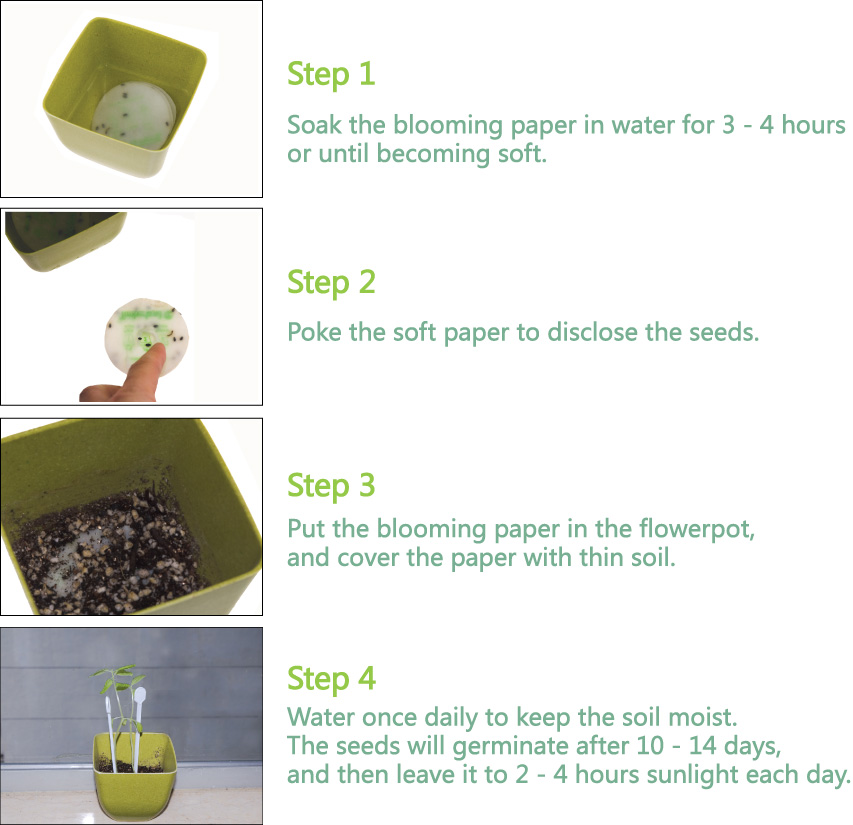 Step 1

Soak the blooming paper in water for 3 - 4 hours or until becoming soft.

Step 2

Poke the soft paper to disclose the seeds.

Step 3

Put the blooming paper in the flowerpot, and cover the paper with thin soil.

Step 4

Water once daily to keep the soil moist. The seeds will germinate after 10 - 14 days, and then leave it to 2 - 4 hours sunlight each day.